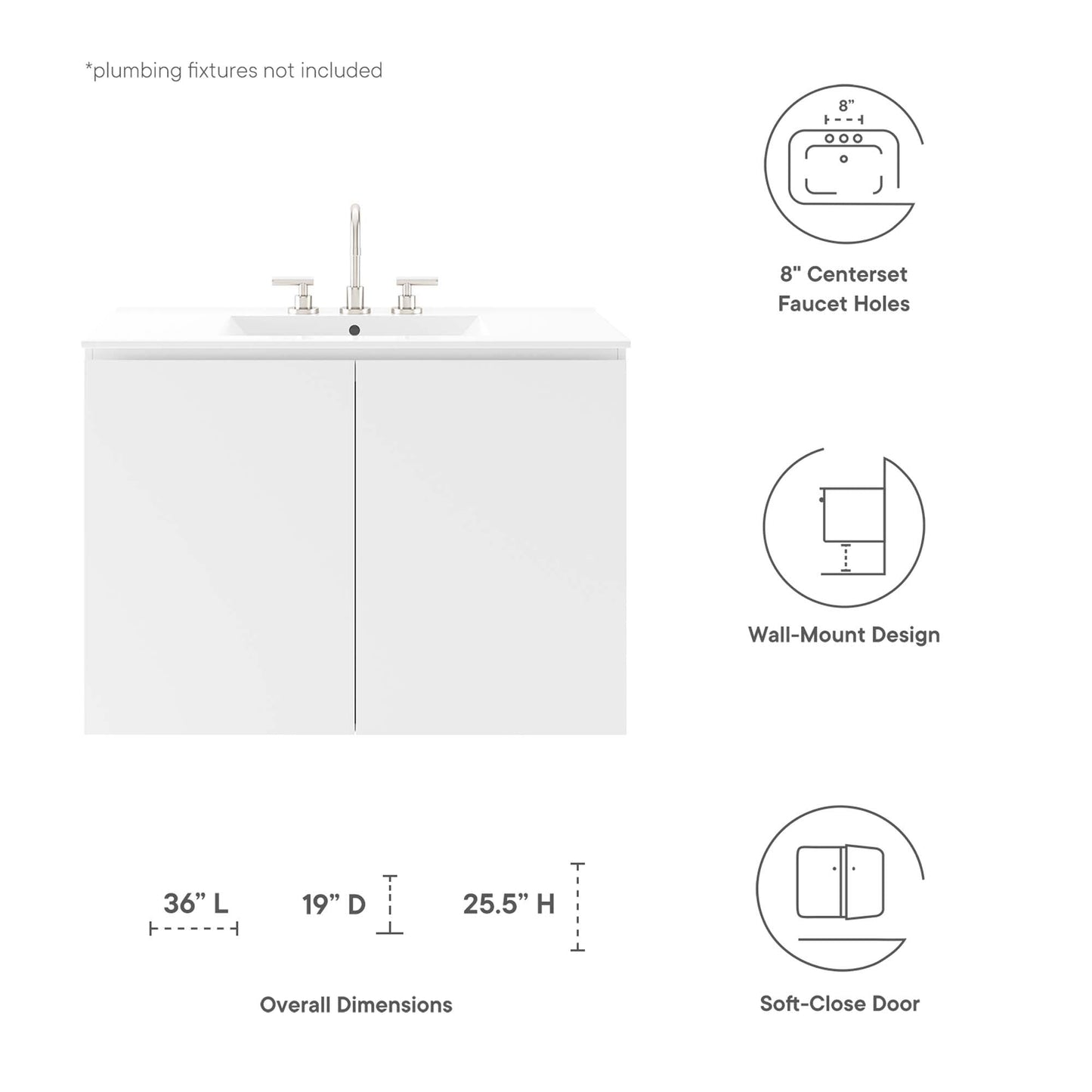 *plumbing fixtures not included

8”

8" Centerset Faucet Holes

Wall-Mount Design

36” L

19” D

25.5” H

Overall Dimensions

Soft-Close Door