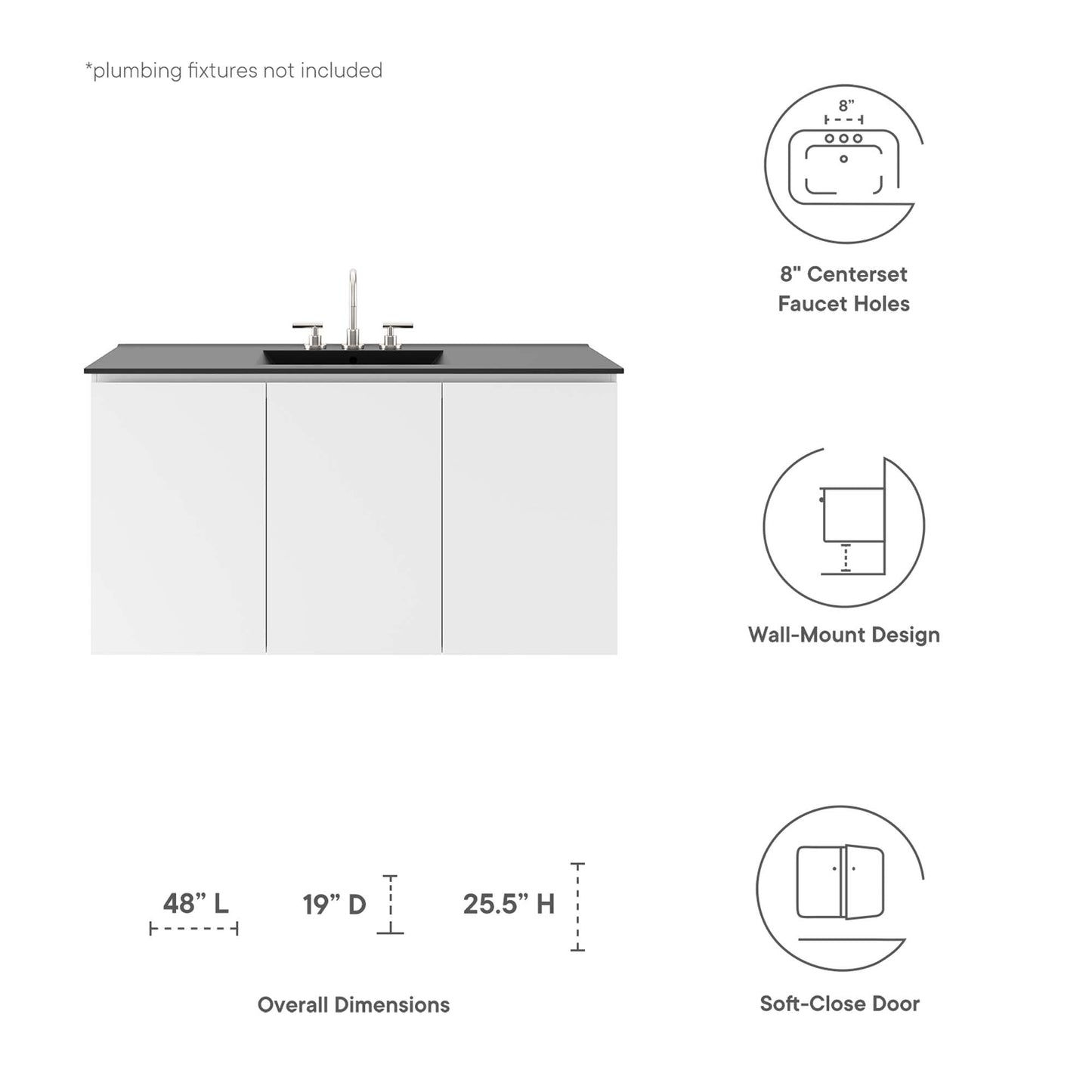 *plumbing fixtures not included

8”

8" Centerset Faucet Holes

Wall-Mount Design

48” L

19” D

25.5” H

Overall Dimensions

Soft-Close Door